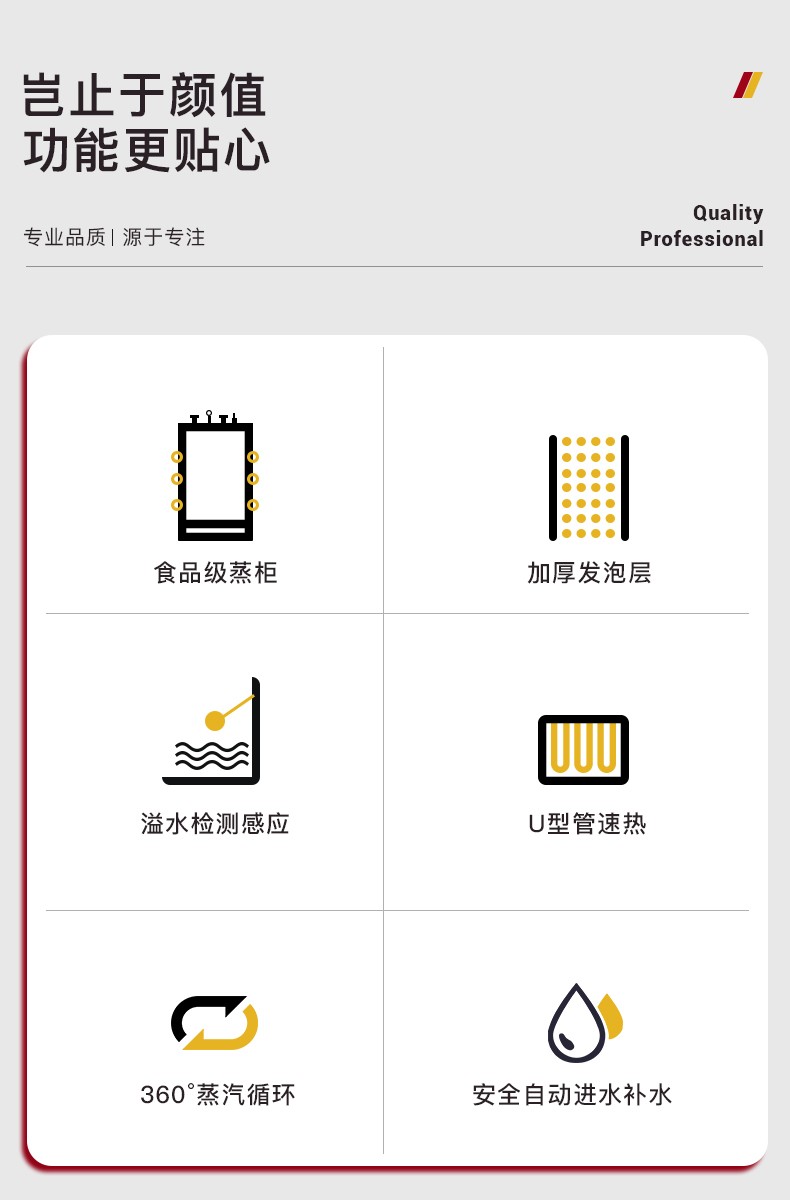 岂止于颜值
功能更贴心

专业品质| 源于专注

Quality
Professional

食品级蒸柜

加厚发泡层

溢水检测感应

U型管速热

360°蒸汽循环

安全自动进水补水